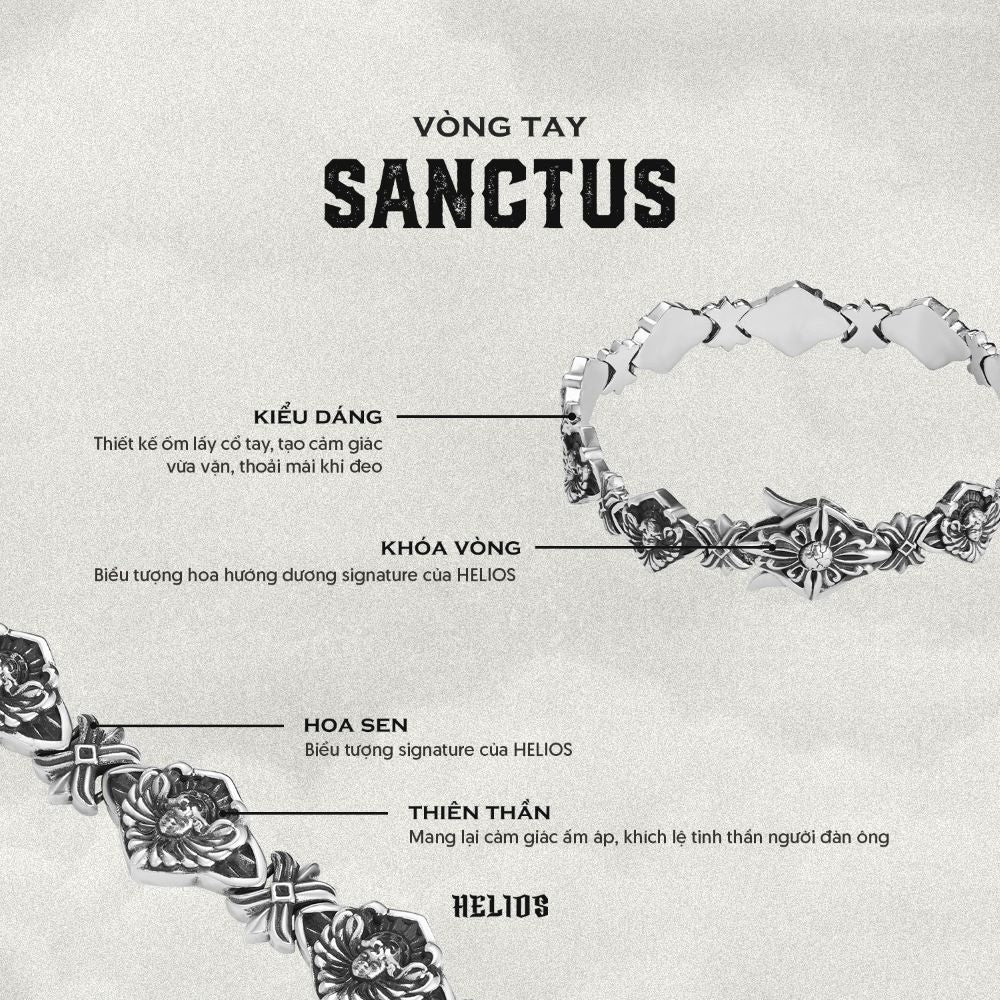 VÒNG TAY
SANCTUS

KIỂU DÁNG
Thiết kế ôm lấy cổ tay, tạo cảm giác vừa vặn, thoải mái khi đeo

KHÓA VÒNG
Biểu tượng hoa hướng dương signature của HELIOS

HOA SEN
Biểu tượng signature của HELIOS

THIÊN THẦN
Mang lại cảm giác ấm áp, khích lệ tinh thần người đàn ông

HELIOS