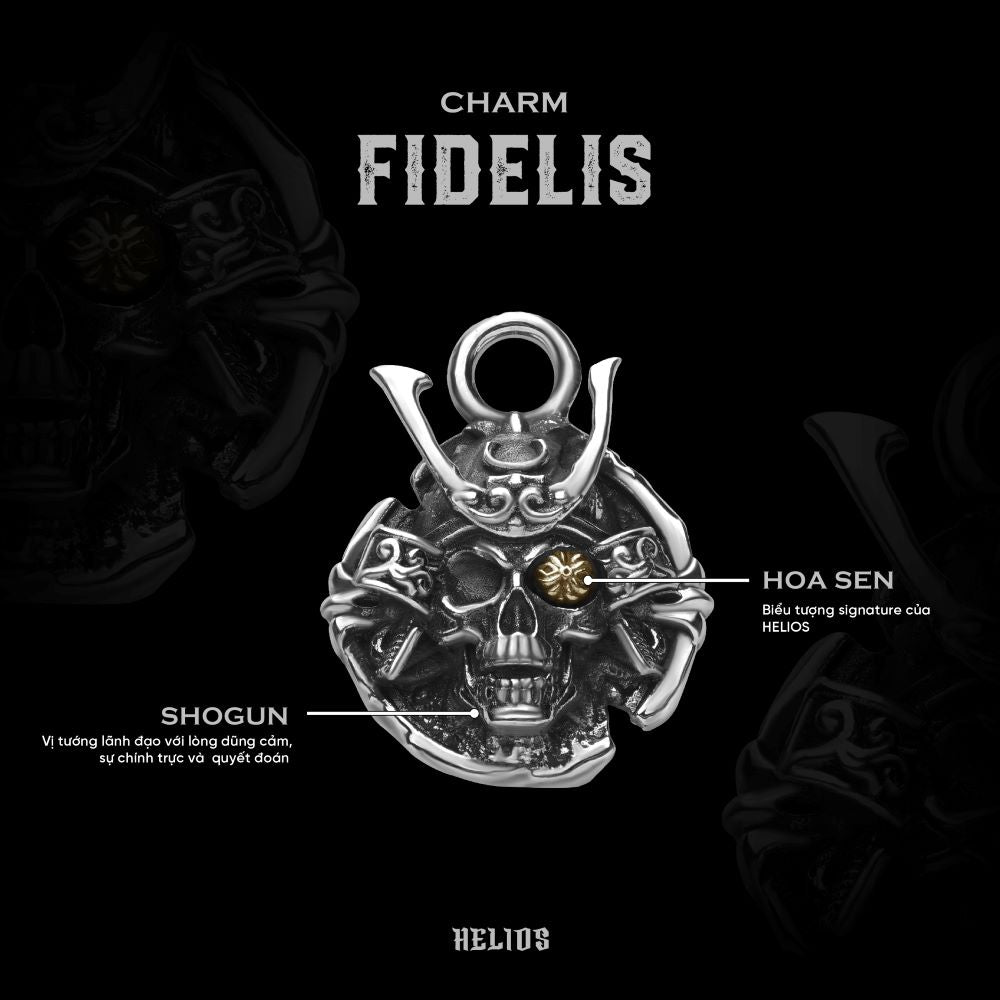 CHARM
FIDELIS

HOA SEN
Biểu tượng signature của HELIOS

SHOGUN
Vị tướng lãnh đạo với lòng dũng cảm, sự chính trực và quyết đoán

HELIOS