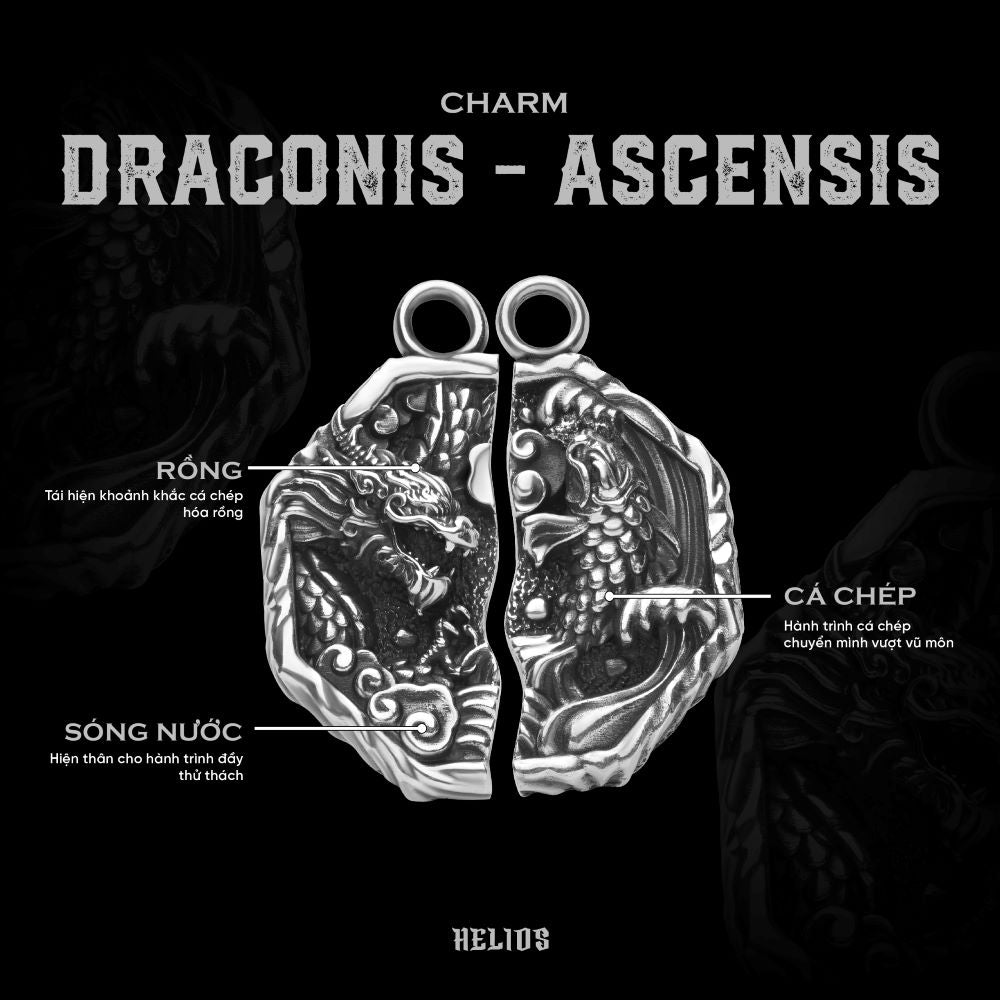 CHARM

DRACONIS - ASCENSIS

RỒNG
Tái hiện khoảnh khắc cá chép hóa rồng

CÁ CHÉP
Hành trình cá chép chuyển mình vượt vũ môn

SÓNG NƯỚC
Hiện thân cho hành trình đầy thử thách

HELIOS