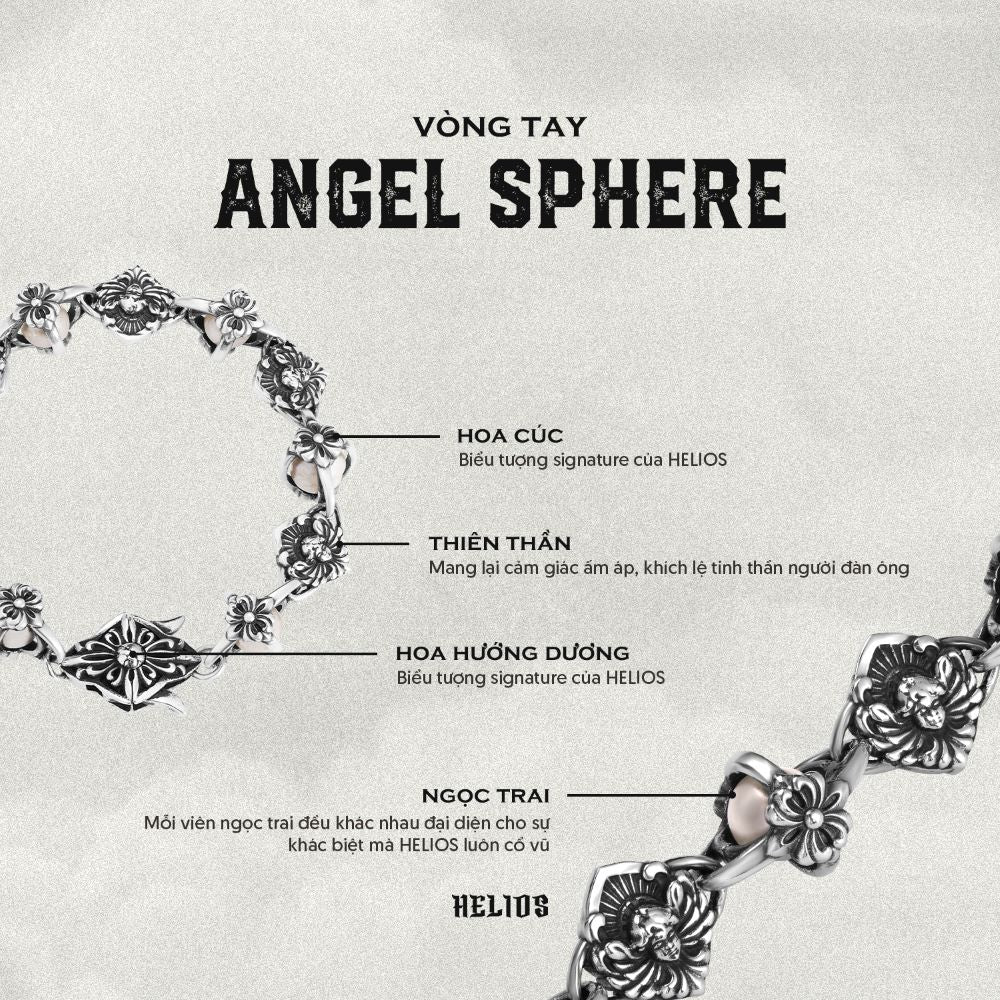 VÒNG TAY
ANGEL SPHERE

HOA CÚC
Biểu tượng signature của HELIOS

THIÊN THẦN
Mang lại cảm giác ấm áp, khích lệ tinh thần người đàn ông

HOA HƯỚNG DƯƠNG
Biểu tượng signature của HELIOS

NGỌC TRAI
Mỗi viên ngọc trai đều khác nhau đại diện cho sự khác biệt mà HELIOS luôn cổ vũ

HELIOS